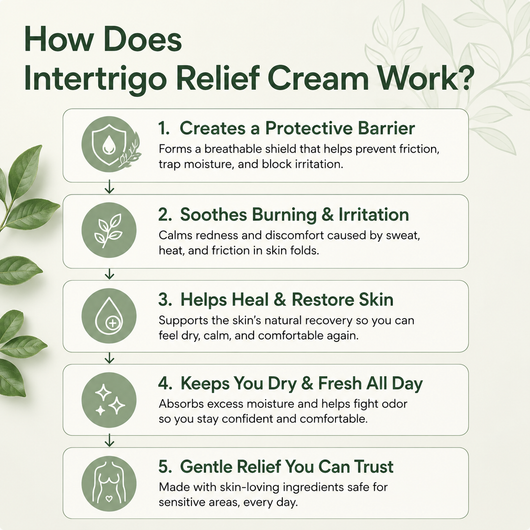 How Does Intertrigo Relief Cream Work?

1. Creates a Protective Barrier
Forms a breathable shield that helps prevent friction, trap moisture, and block irritation.

2. Soothes Burning & Irritation
Calms redness and discomfort caused by sweat, heat, and friction in skin folds.

3. Helps Heal & Restore Skin
Supports the skin's natural recovery so you can feel dry, calm, and comfortable again.

4. Keeps You Dry & Fresh All Day
Absorbs excess moisture and helps fight odor so you stay confident and comfortable.

5. Gentle Relief You Can Trust
Made with skin-loving ingredients safe for sensitive areas, every day.